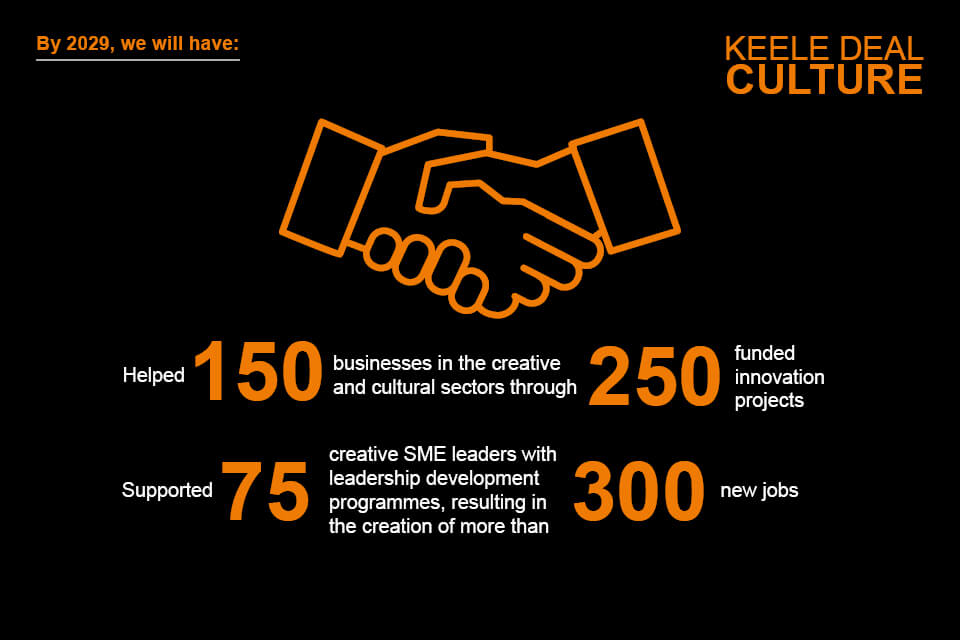 By 2029, we will have:

KEELE DEAL
CULTURE

Helped 150 businesses in the creative and cultural sectors through 250 funded innovation projects

Supported 75 creative SME leaders with leadership development programmes, resulting in the creation of more than 300 new jobs