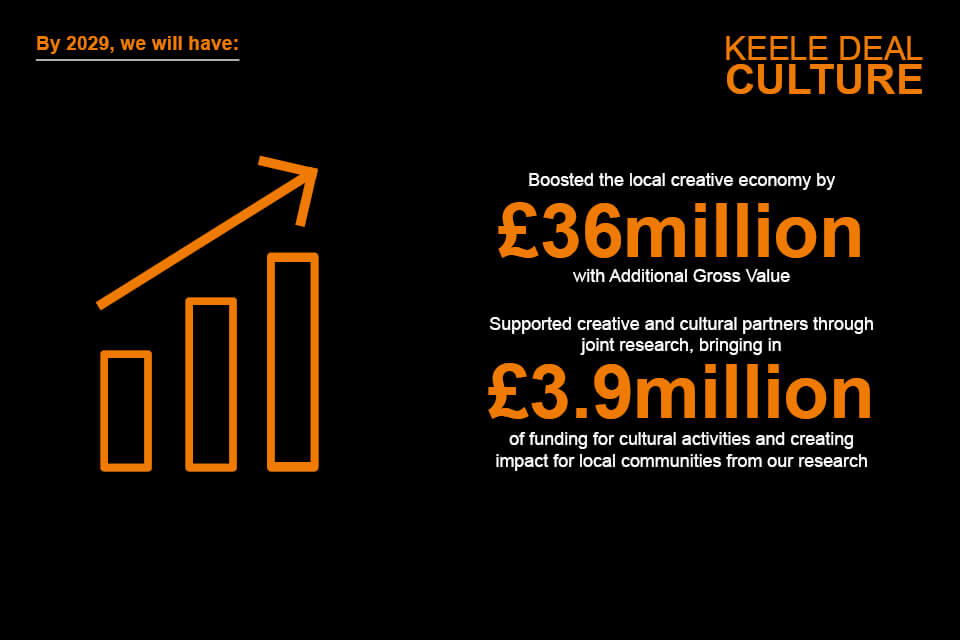 By 2029, we will have:

KEELE DEAL
CULTURE

Boosted the local creative economy by
£36million
with Additional Gross Value

Supported creative and cultural partners through joint research, bringing in
£3.9million
of funding for cultural activities and creating impact for local communities from our research