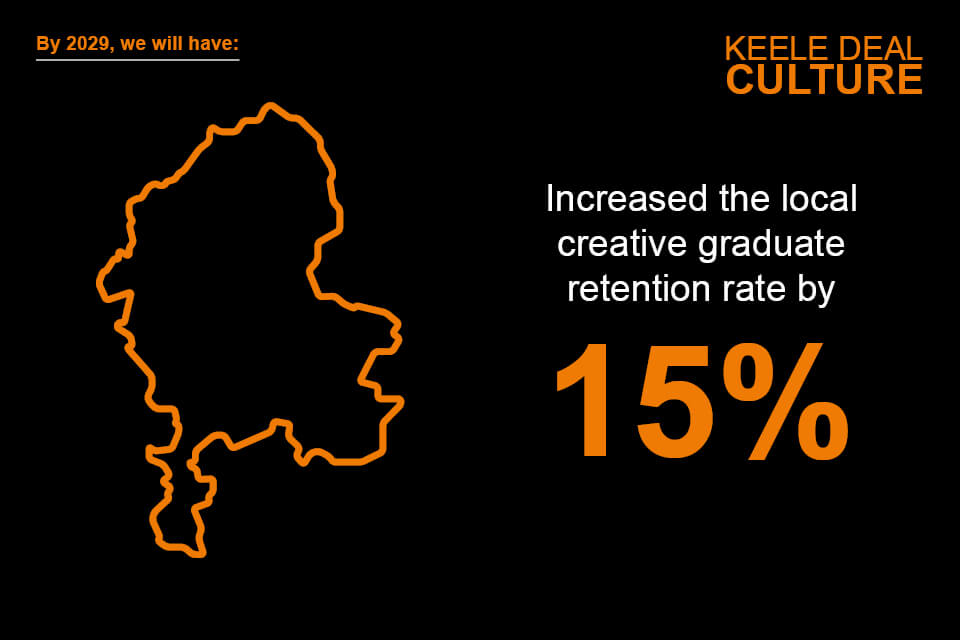 By 2029, we will have:

KEELE DEAL
CULTURE

Increased the local creative graduate retention rate by

15%