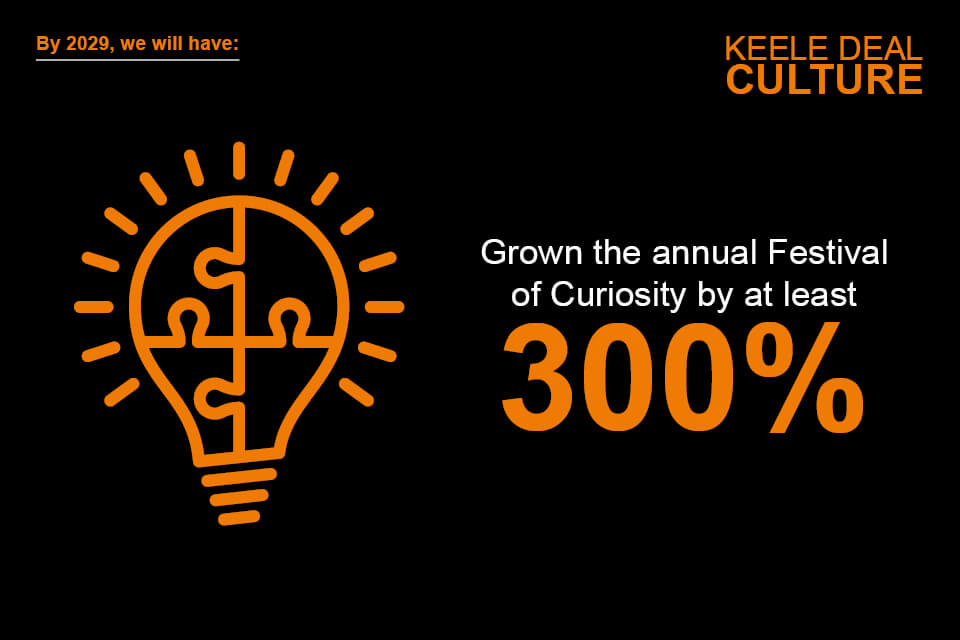 By 2029, we will have:

KEELE DEAL
CULTURE

Grown the annual Festival of Curiosity by at least
300%