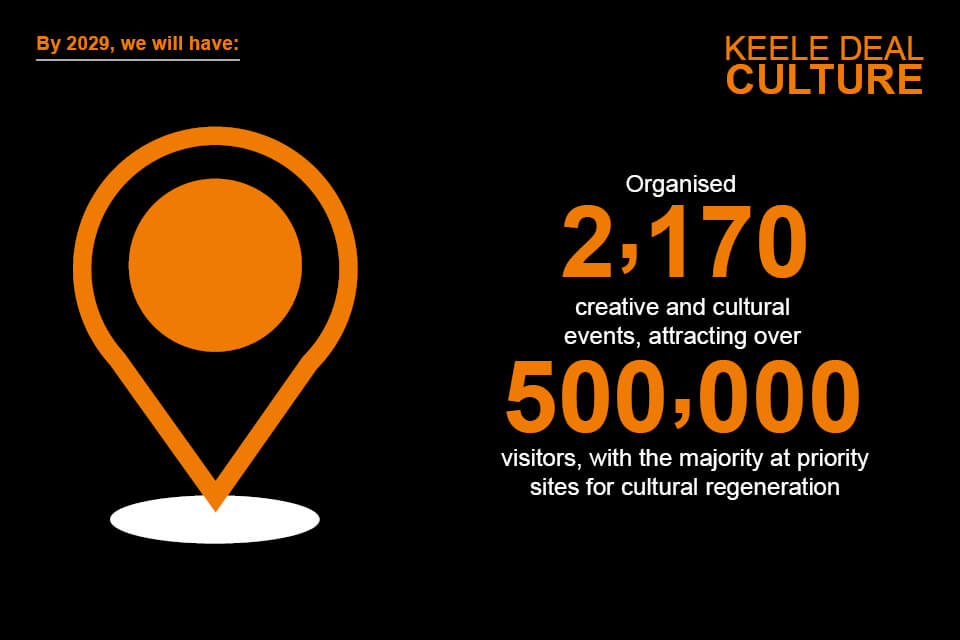 By 2029, we will have:

KEELE DEAL
CULTURE

Organised
2,170
creative and cultural events, attracting over
500,000
visitors, with the majority at priority sites for cultural regeneration